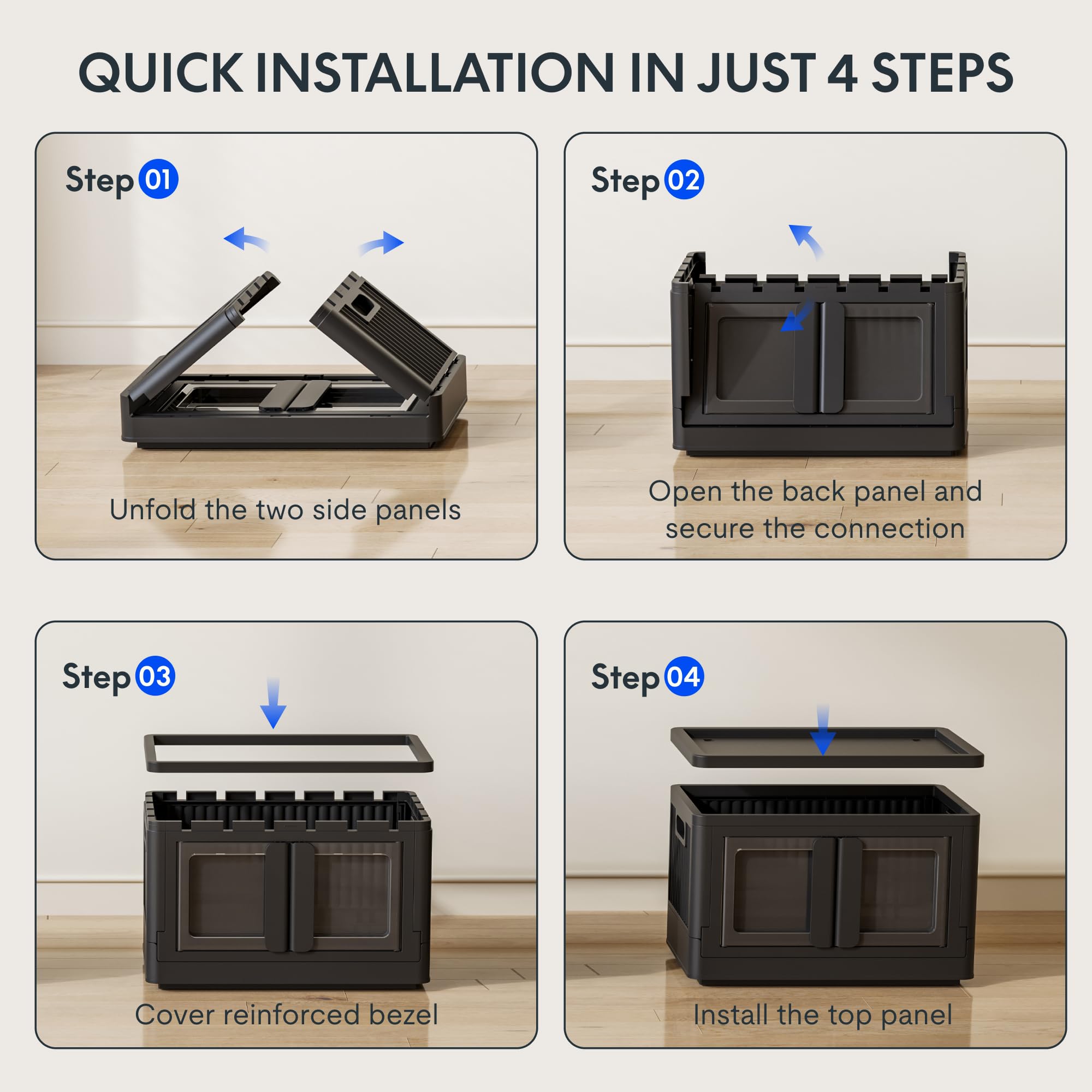 QUICK INSTALLATION IN JUST 4 STEPS

Step 01

Unfold the two side panels

Step 02

Open the back panel and secure the connection

Step 03

Cover reinforced bezel

Step 04

Install the top panel